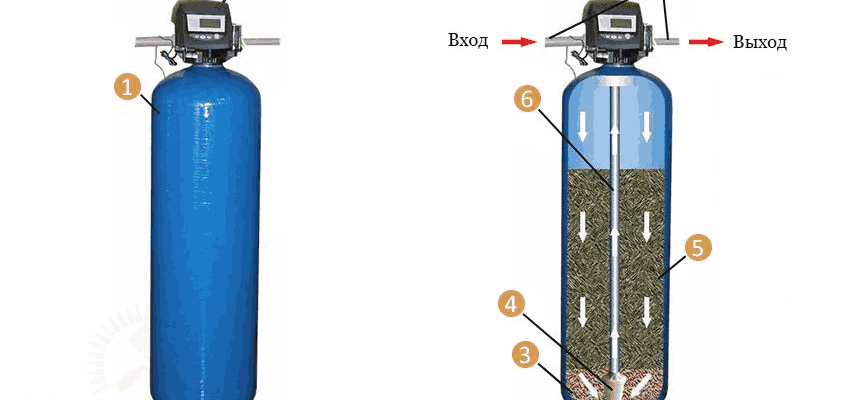 1

Вход

Выход

6

5

4

3