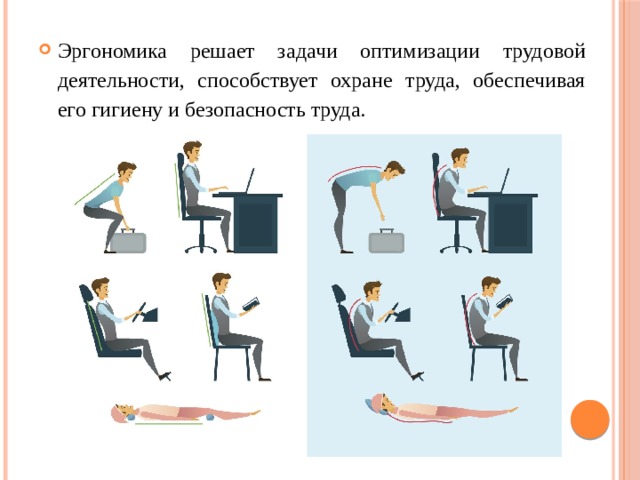 Эргономика решает задачи оптимизации трудовой деятельности, способствует охране труда, обеспечивая его гигиену и безопасность труда.