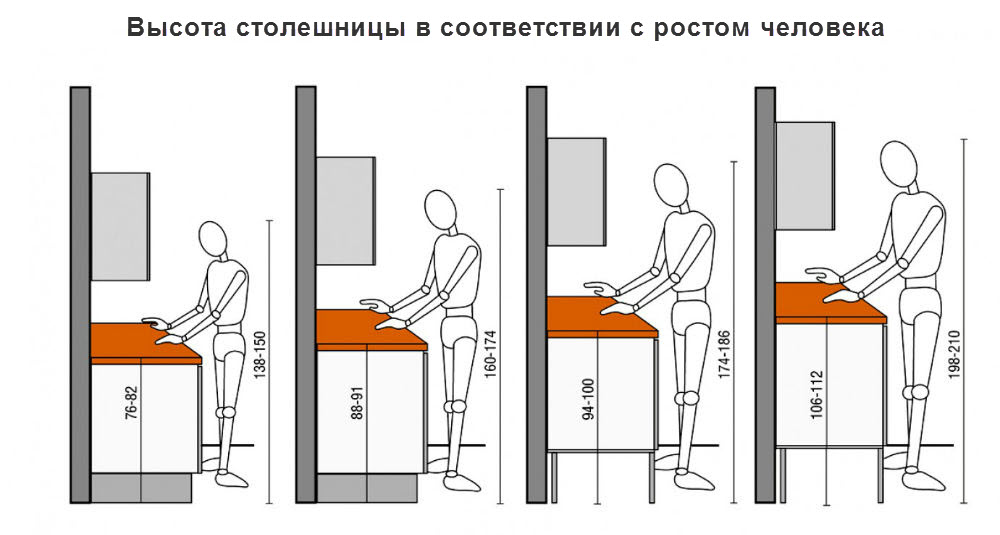 Высота столешницы в соответствии с ростом человека

76-82

138-150

88-91

160-174

94-100

174-186

106-112

198-210